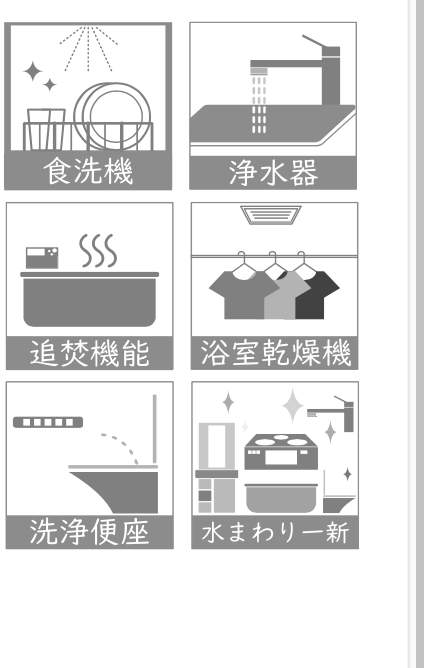 食洗機

浄水器

追焚機能

浴室乾燥機

洗浄便座

水まわり一新