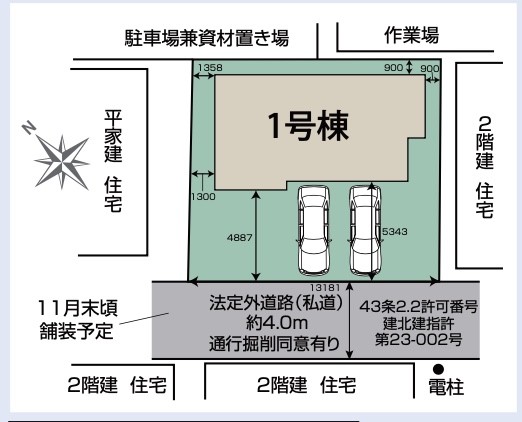 駐車場兼資材置き場

作業場

1358

900

900

平家建 住宅

N

1号棟

2階建 住宅

1300

4887

5343

13181

11月末頃
舗装予定

法定外道路(私道)
約4.0m
通行掘削同意有り

43条2.2許可番号
建北建指許
第23-002号

2階建 住宅

2階建 住宅

電柱